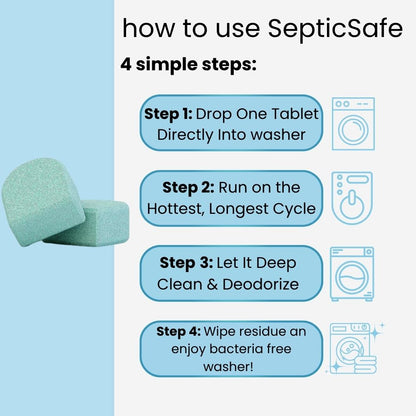 how to use SepticSafe

4 simple steps:

Step 1: Drop One Tablet Directly Into washer

Step 2: Run on the Hottest, Longest Cycle

Step 3: Let It Deep Clean & Deodorize

Step 4: Wipe residue an enjoy bacteria free washer!